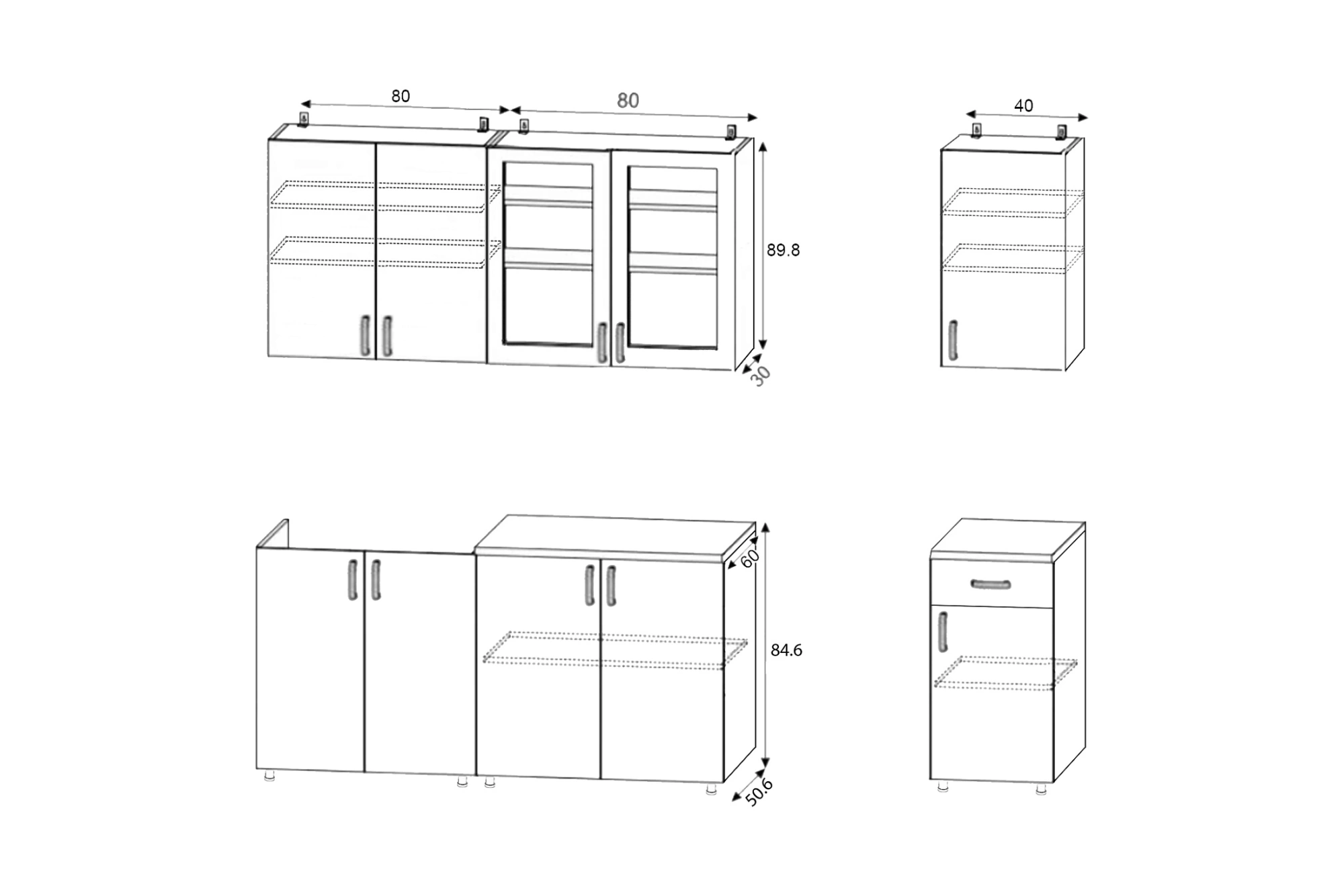 80

80

40

89.8

30

60

84.6

50.6